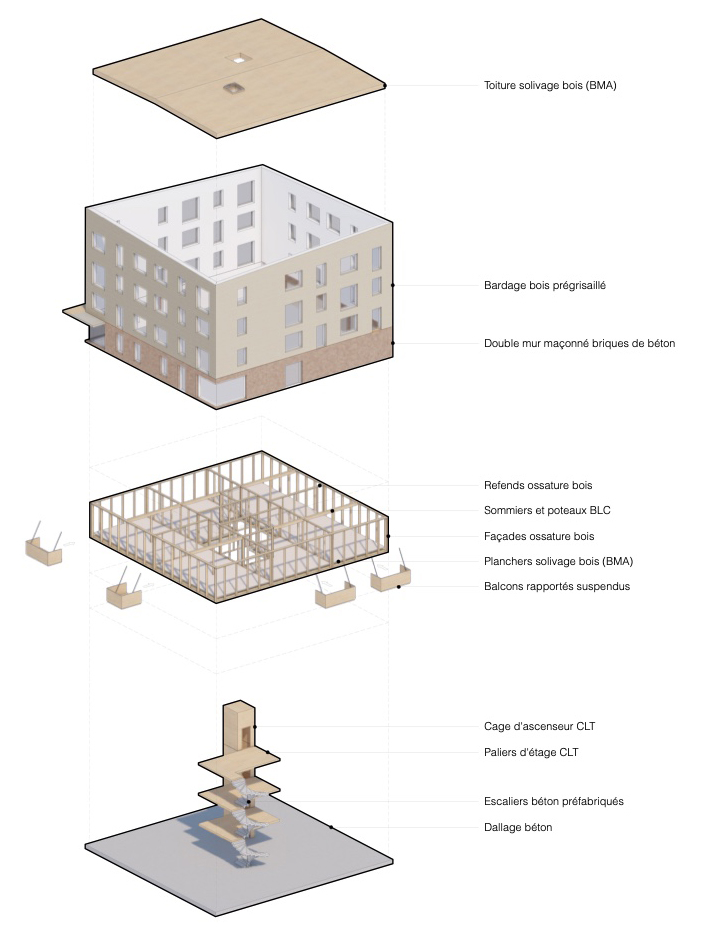 Toiture solivage bois (BMA)

Bardage bois prégrisaillé

Double mur maçonné briques de béton

Refends ossature bois

Sommiers et poteaux BLC

Façades ossature bois

Planchers solivage bois (BMA)

Balcons rapportés suspendus

Cage d'ascenseur CLT

Paliers d'étage CLT

Escaliers béton préfabriqués

Dallage béton